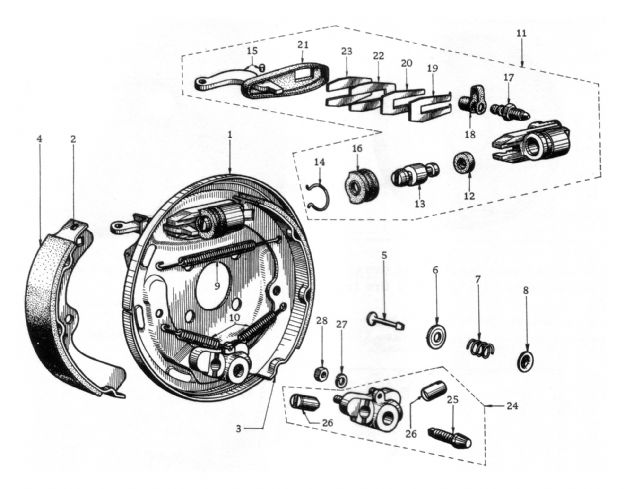 11
15
21
23
22
20
19
17
18
4
2
1
14
16
13
12
9
10
5
6
7
8
28
27
3
26
26
25
24